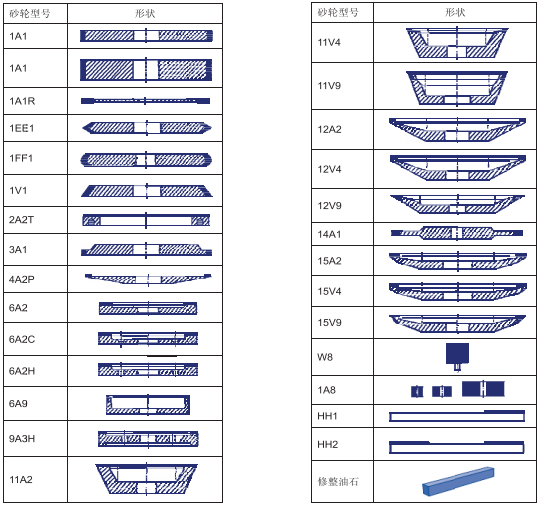 | 砂轮型号 | 形状 |
|---|---|
| 1A1 | |
| 1A1 | |
| 1A1R | |
| 1EE1 | |
| 1FF1 | |
| 1V1 | |
| 2A2T | |
| 3A1 | |
| 4A2P | |
| 6A2 | |
| 6A2C | |
| 6A2H | |
| 6A9 | |
| 9A3H | |
| 11A2 | |

| 砂轮型号 | 形状 |
|---|---|
| 11V4 | |
| 11V9 | |
| 12A2 | |
| 12V4 | |
| 12V9 | |
| 14A1 | |
| 15A2 | |
| 15V4 | |
| 15V9 | |
| W8 | |
| 1A8 | |
| HH1 | |
| HH2 | |
| 修整油石 | |