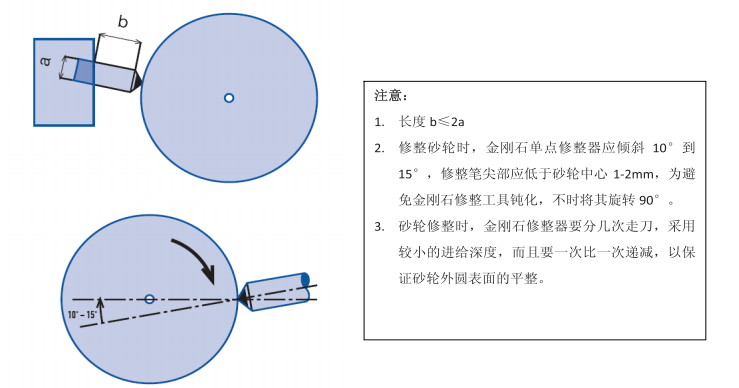 b

a

10° – 15°

注意：

1. 长度 b≤2a

2. 修整砂轮时，金刚石单点修整器应倾斜 10°到 15°，修整笔尖部应低于砂轮中心 1-2mm，为避免金刚石修整工具钝化，不时将其旋转 90°。

3. 砂轮修整时，金刚石修整器要分几次走刀，采用较小的进给深度，而且要一次比一次递减，以保证砂轮外圆表面的平整。